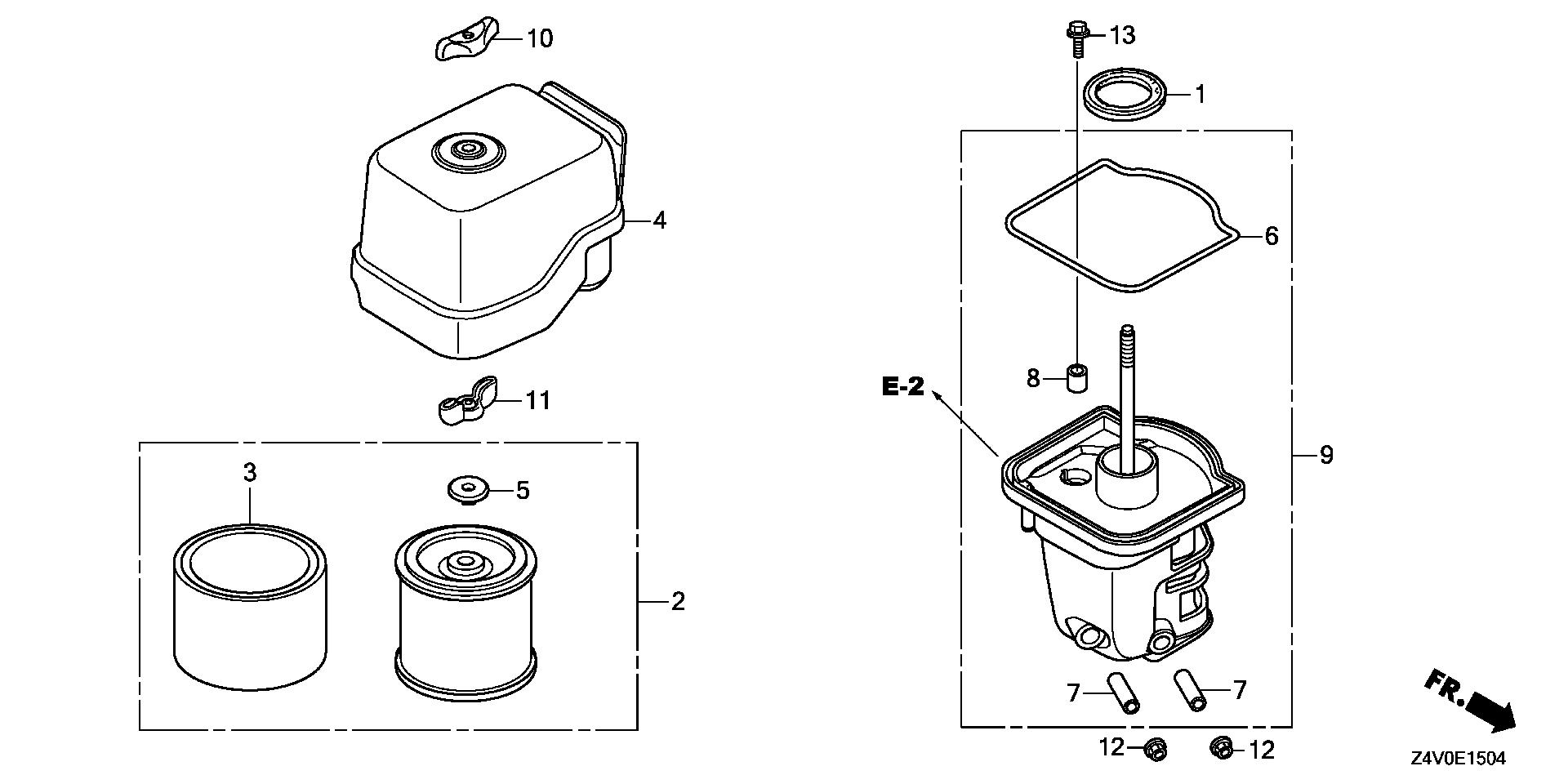 10
4
11
3
5
2
13
1
6
8
E-2
9
7
7
12
12
FR.
Z4V0E1504