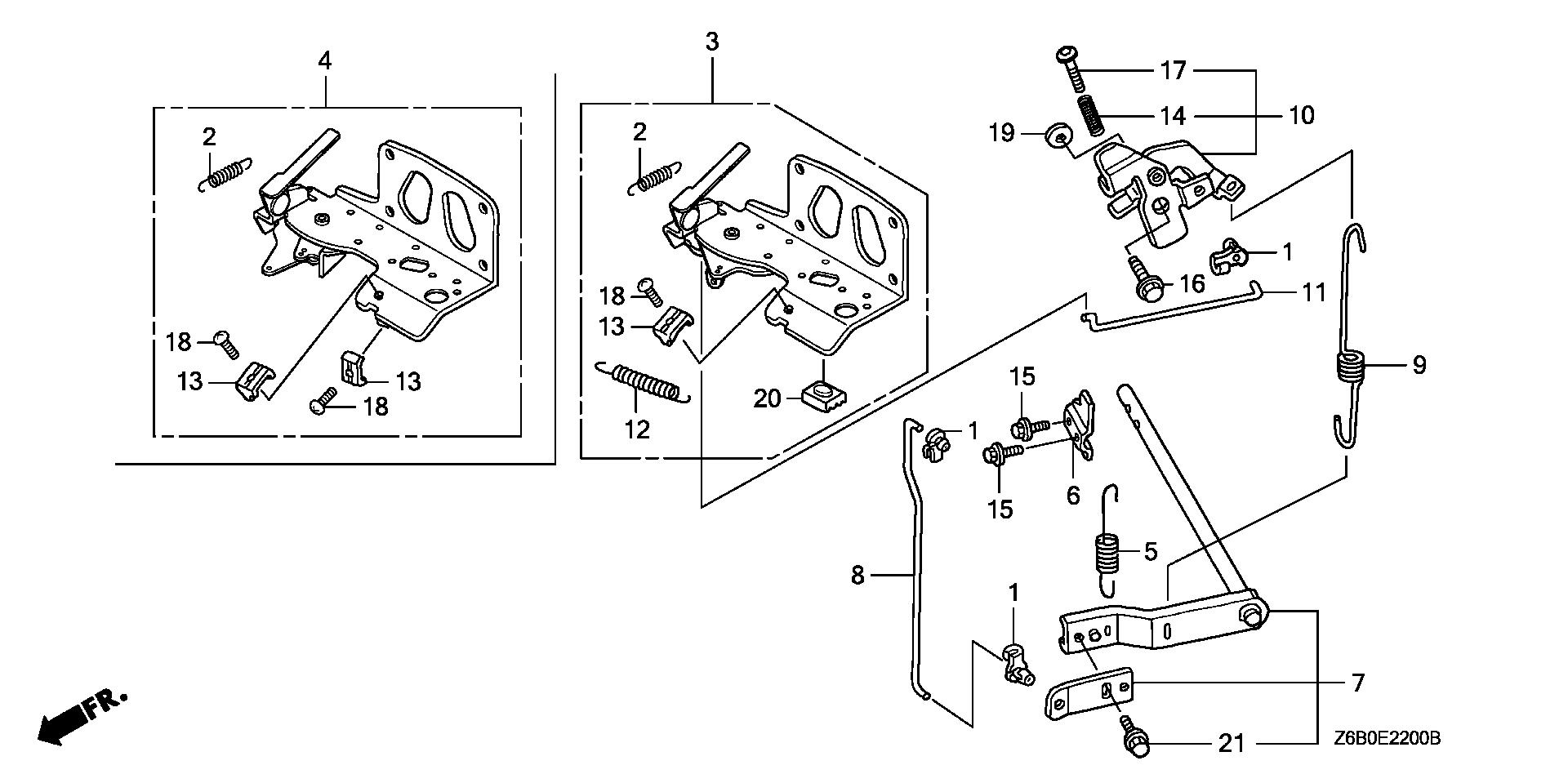 4
2
18
13
13
18
3
2
18
13
12
20
17
14
10
19
1
16
11
9
15
1
15
6
5
8
1
7
21
FR.
Z6B0E2200B